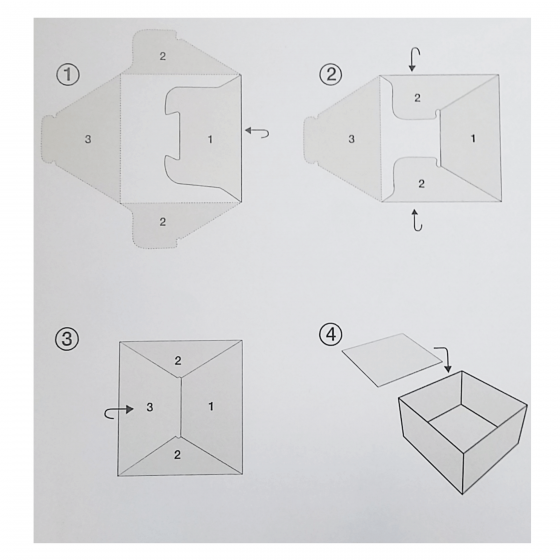 ①
2
3
1
2

②
2
3
1
2

③
2
3
1
2

④